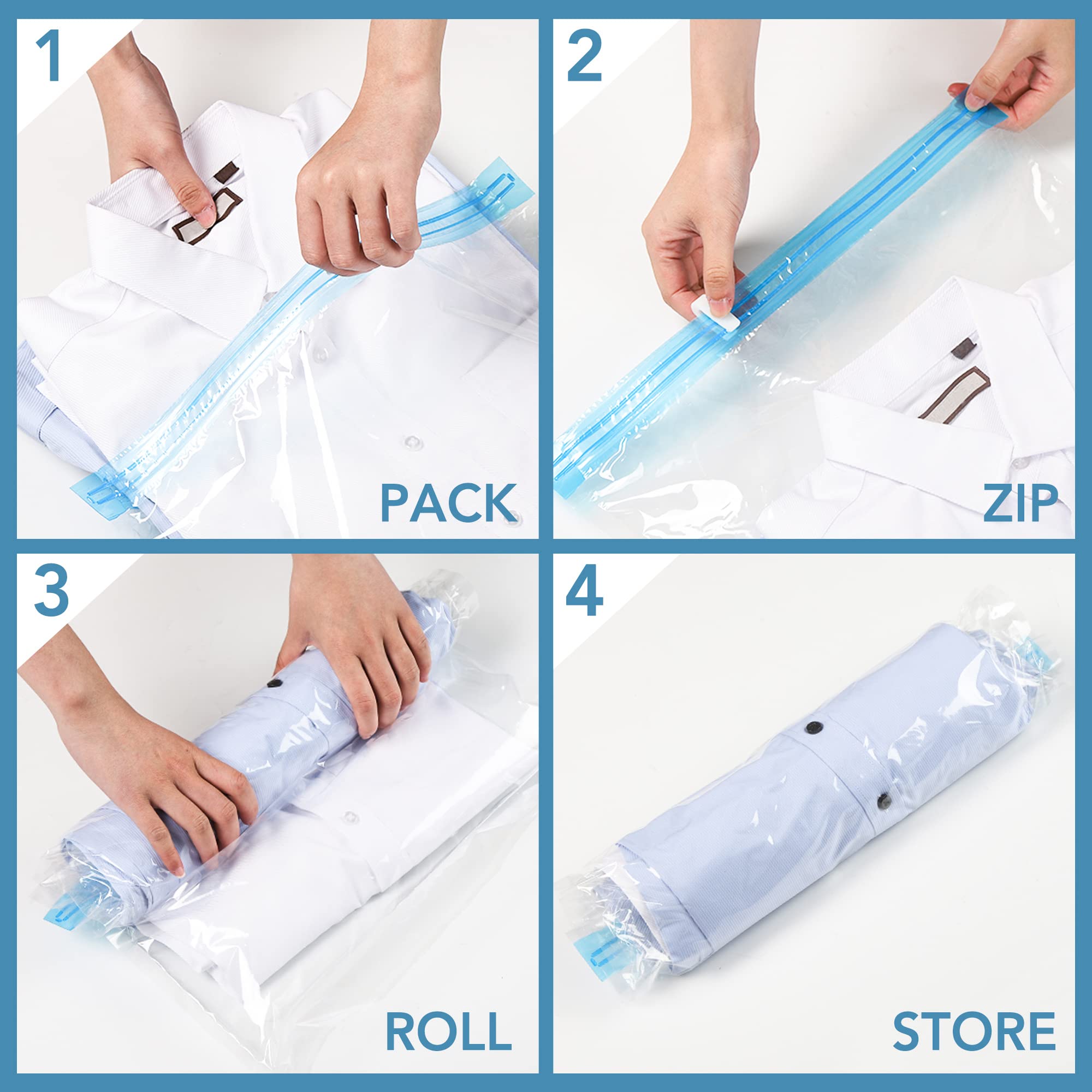 1

PACK

2

ZIP

3

ROLL

4

STORE