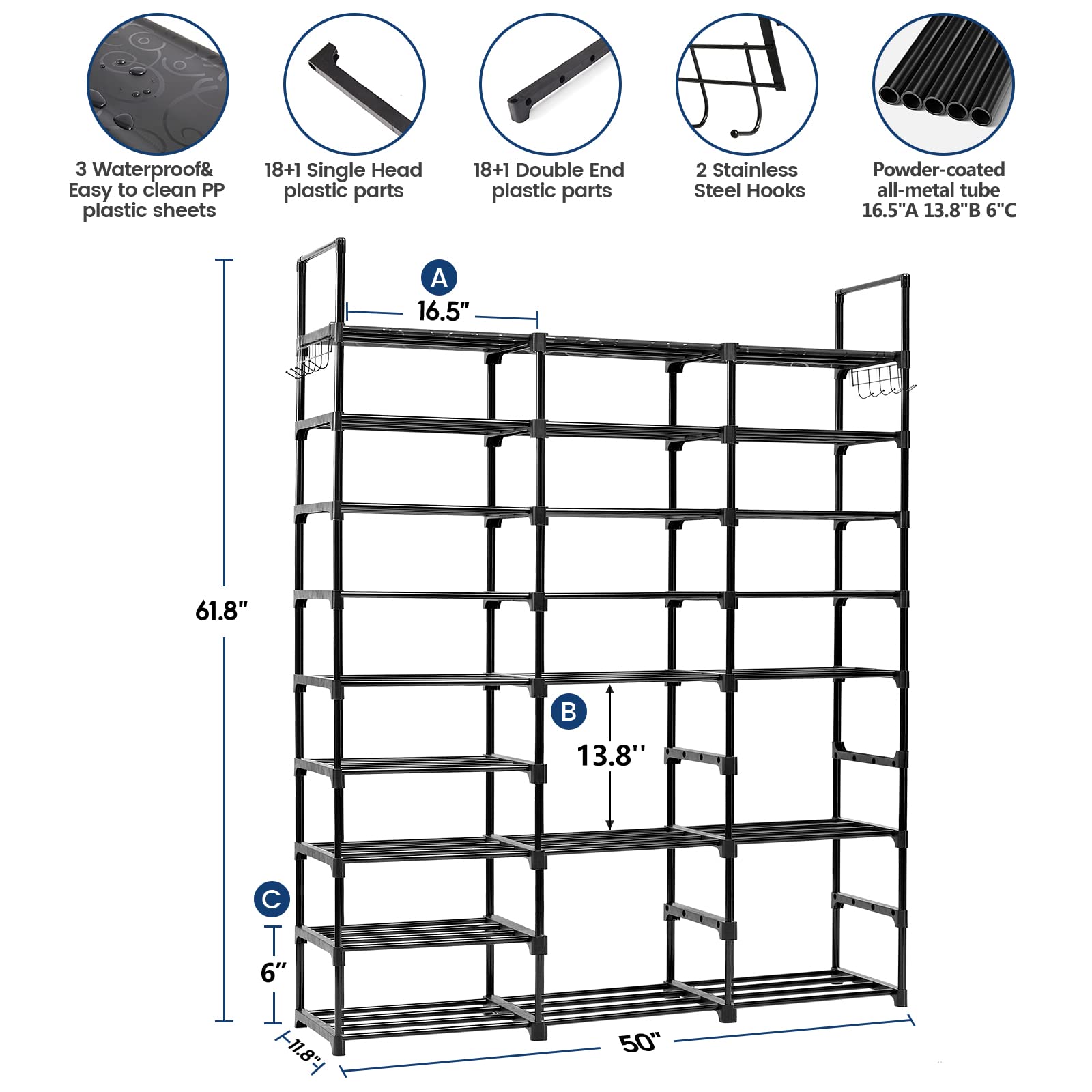 3 Waterproof& Easy to clean PP plastic sheets

18+1 Single Head plastic parts

18+1 Double End plastic parts

2 Stainless Steel Hooks

Powder-coated all-metal tube 16.5"A 13.8"B 6"C

A

16.5"

61.8"

B

13.8''

C

6"

11.8"

50"