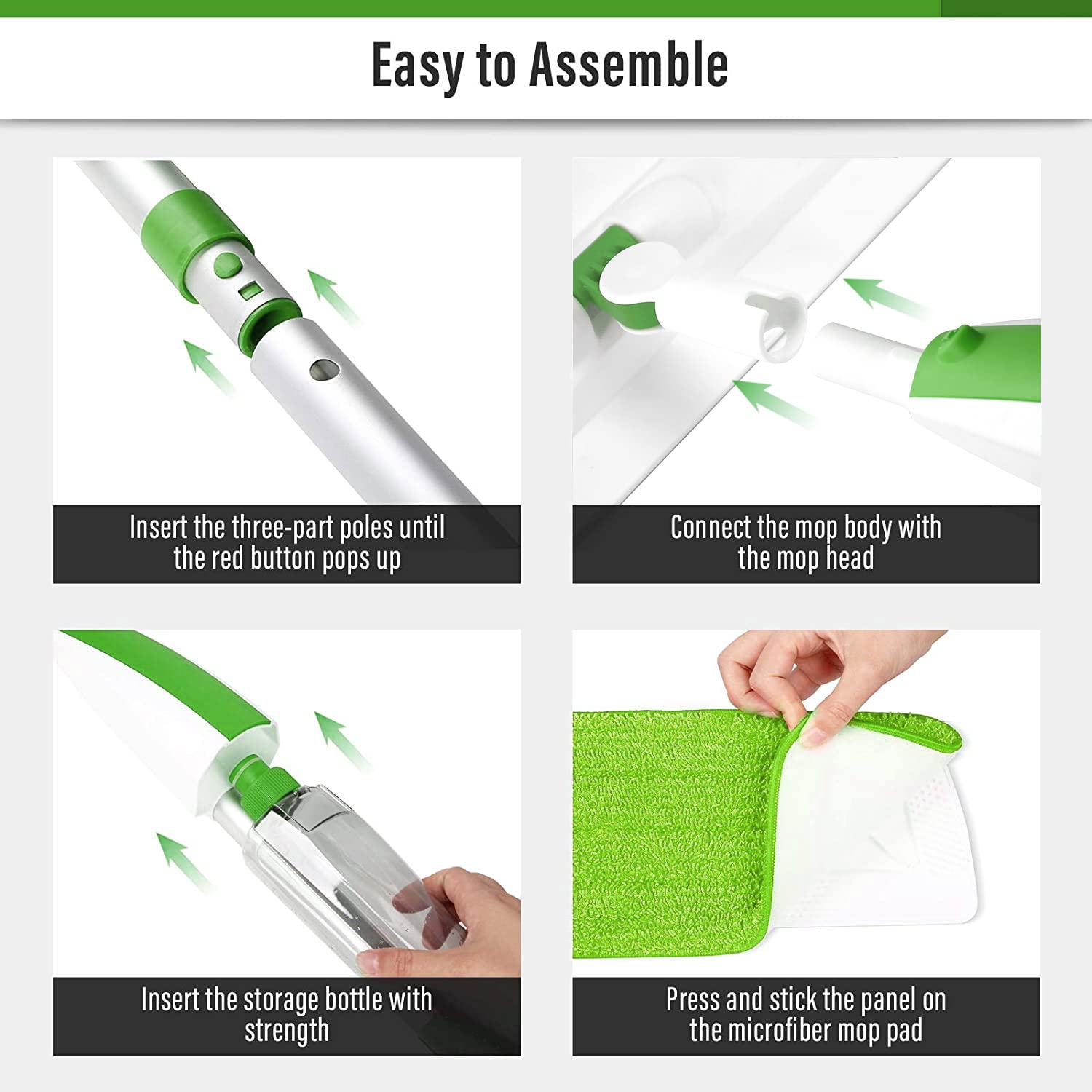 Easy to Assemble

Insert the three-part poles until the red button pops up

Connect the mop body with the mop head

Insert the storage bottle with strength

Press and stick the panel on the microfiber mop pad