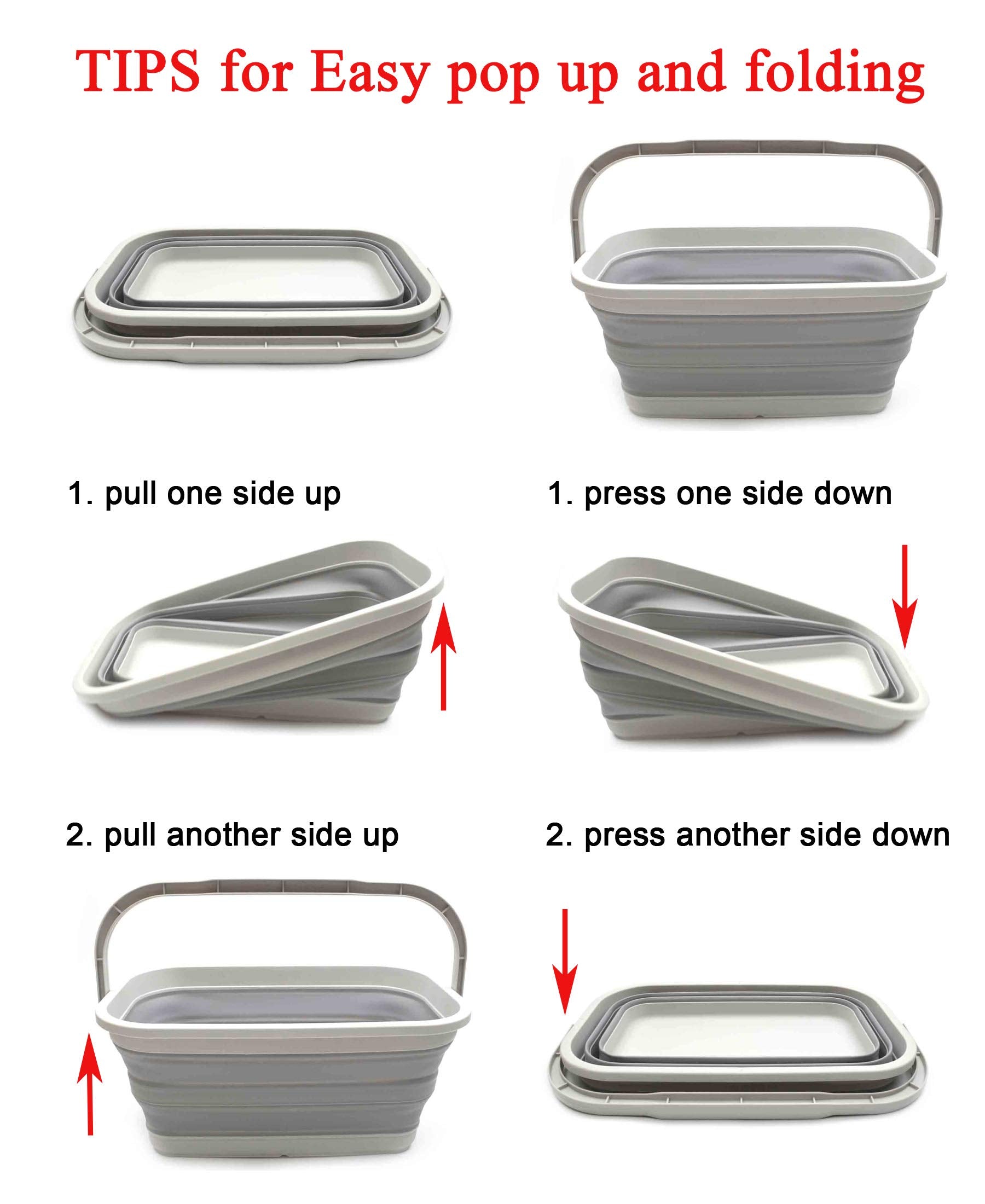 TIPS for Easy pop up and folding

1. pull one side up

2. pull another side up

1. press one side down

2. press another side down