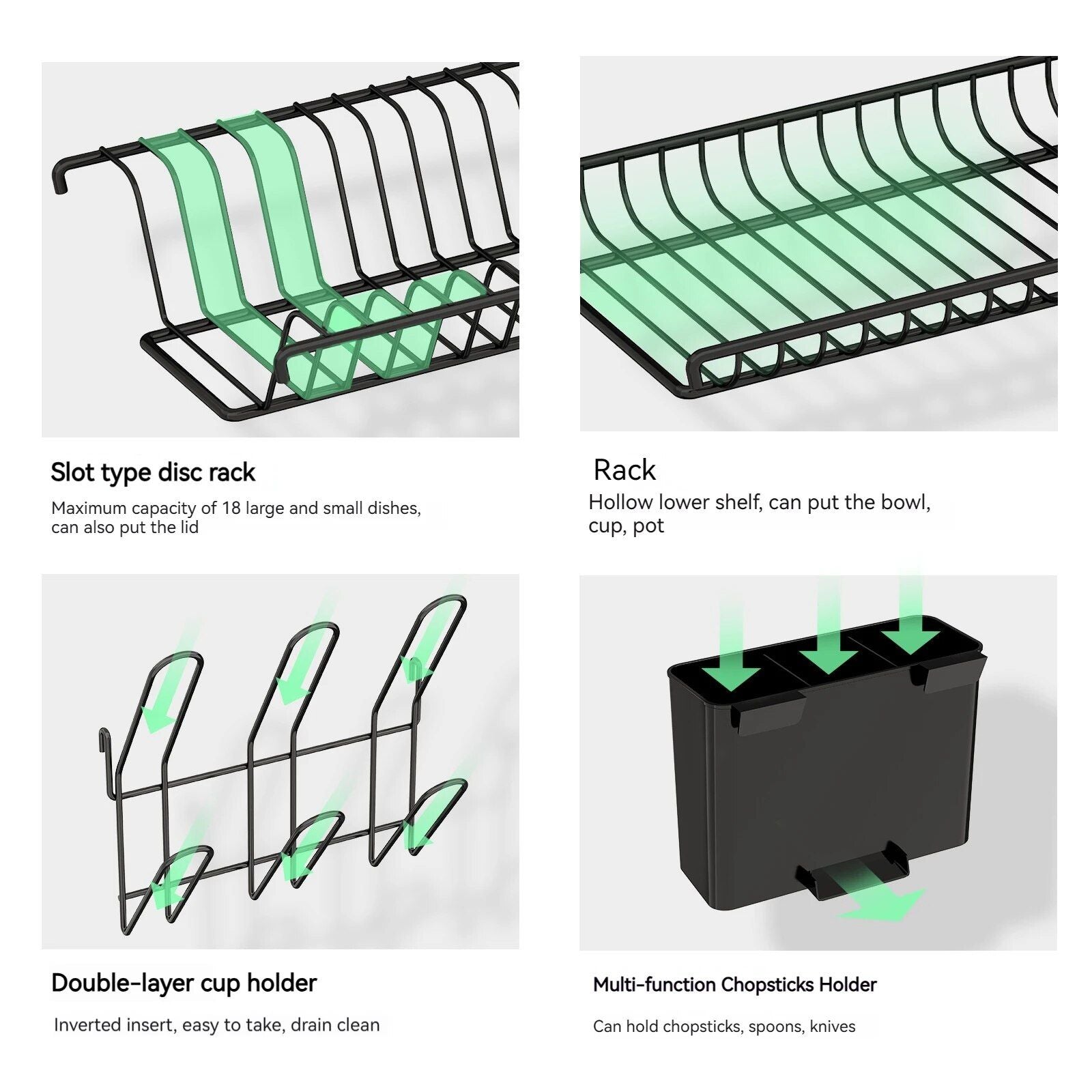 Slot type disc rack

Maximum capacity of 18 large and small dishes, can also put the lid

Rack

Hollow lower shelf, can put the bowl, cup, pot

Double-layer cup holder

Inverted insert, easy to take, drain clean

Multi-function Chopsticks Holder

Can hold chopsticks, spoons, knives