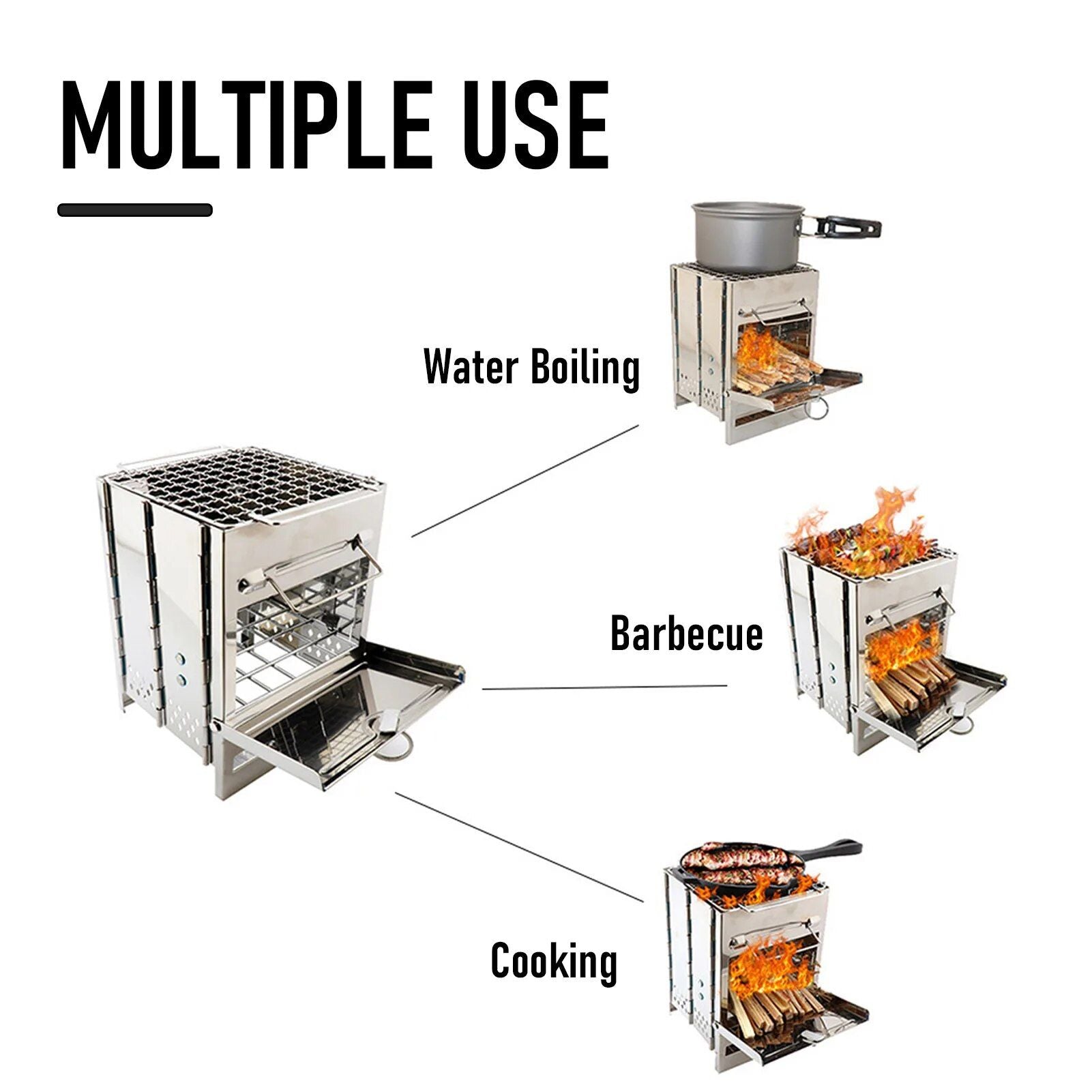 MULTIPLE USE

Water Boiling

Barbecue

Cooking