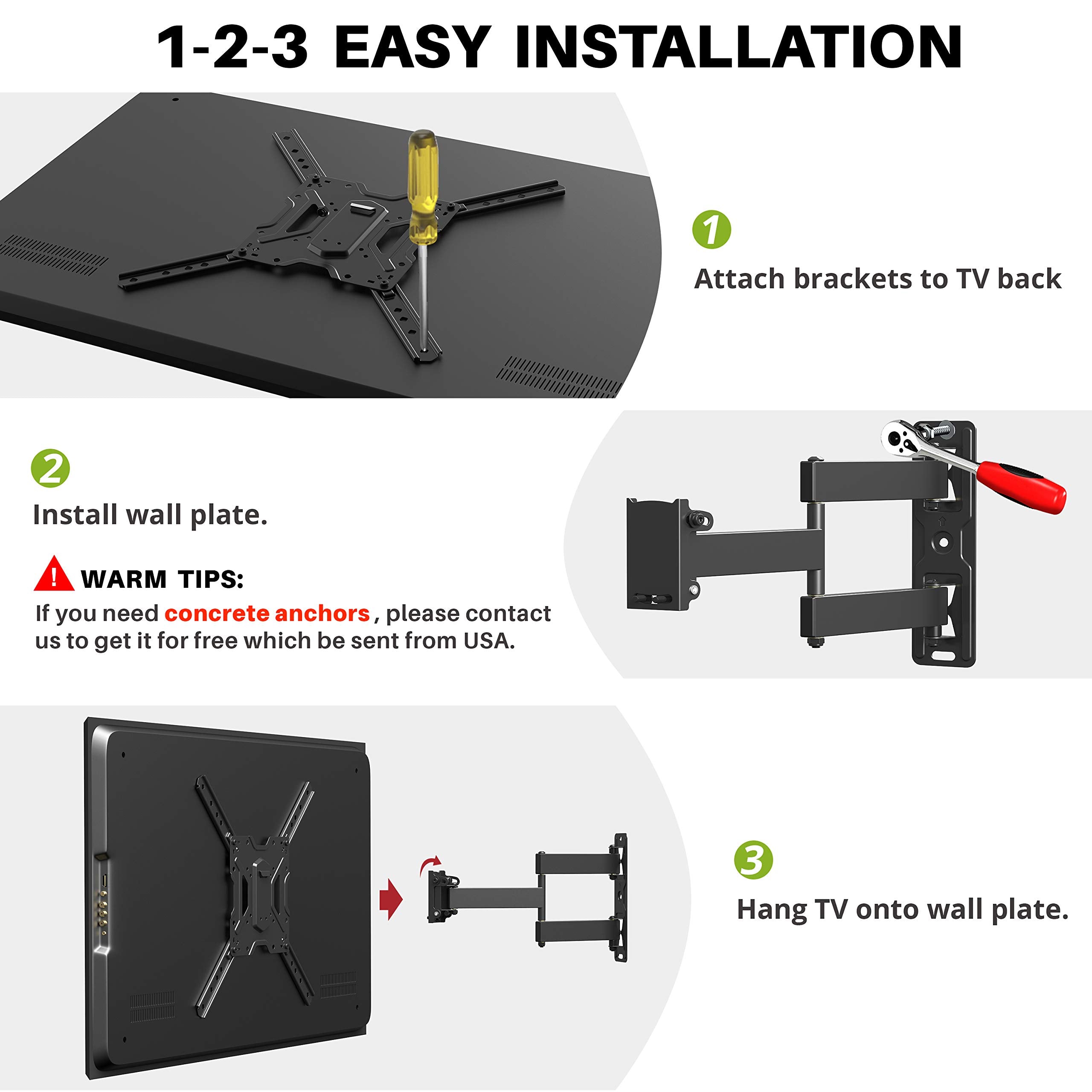 1-2-3 EASY INSTALLATION

1

Attach brackets to TV back

2

Install wall plate.

! WARM TIPS:

If you need concrete anchors , please contact us to get it for free which be sent from USA.

3

Hang TV onto wall plate.