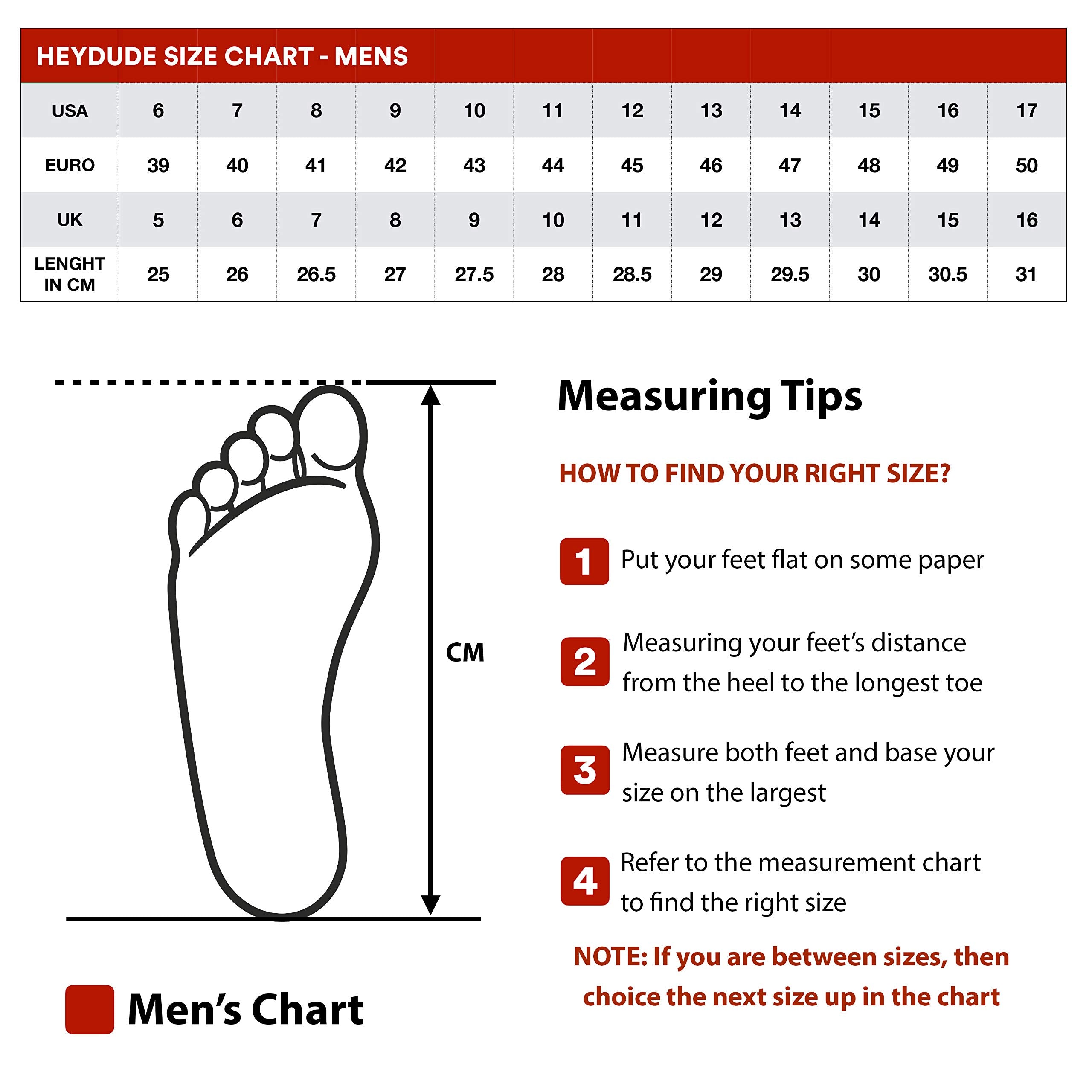 HEYDUDE SIZE CHART - MENS

| USA | 6 | 7 | 8 | 9 | 10 | 11 | 12 | 13 | 14 | 15 | 16 | 17 |
|---|---|---|---|---|---|---|---|---|---|---|---|---|
| EURO | 39 | 40 | 41 | 42 | 43 | 44 | 45 | 46 | 47 | 48 | 49 | 50 |
| UK | 5 | 6 | 7 | 8 | 9 | 10 | 11 | 12 | 13 | 14 | 15 | 16 |
| LENGHT IN CM | 25 | 26 | 26.5 | 27 | 27.5 | 28 | 28.5 | 29 | 29.5 | 30 | 30.5 | 31 |

CM

Men's Chart

Measuring Tips

HOW TO FIND YOUR RIGHT SIZE?

1 Put your feet flat on some paper

2 Measuring your feet's distance from the heel to the longest toe

3 Measure both feet and base your size on the largest

4 Refer to the measurement chart to find the right size

NOTE: If you are between sizes, then choice the next size up in the chart