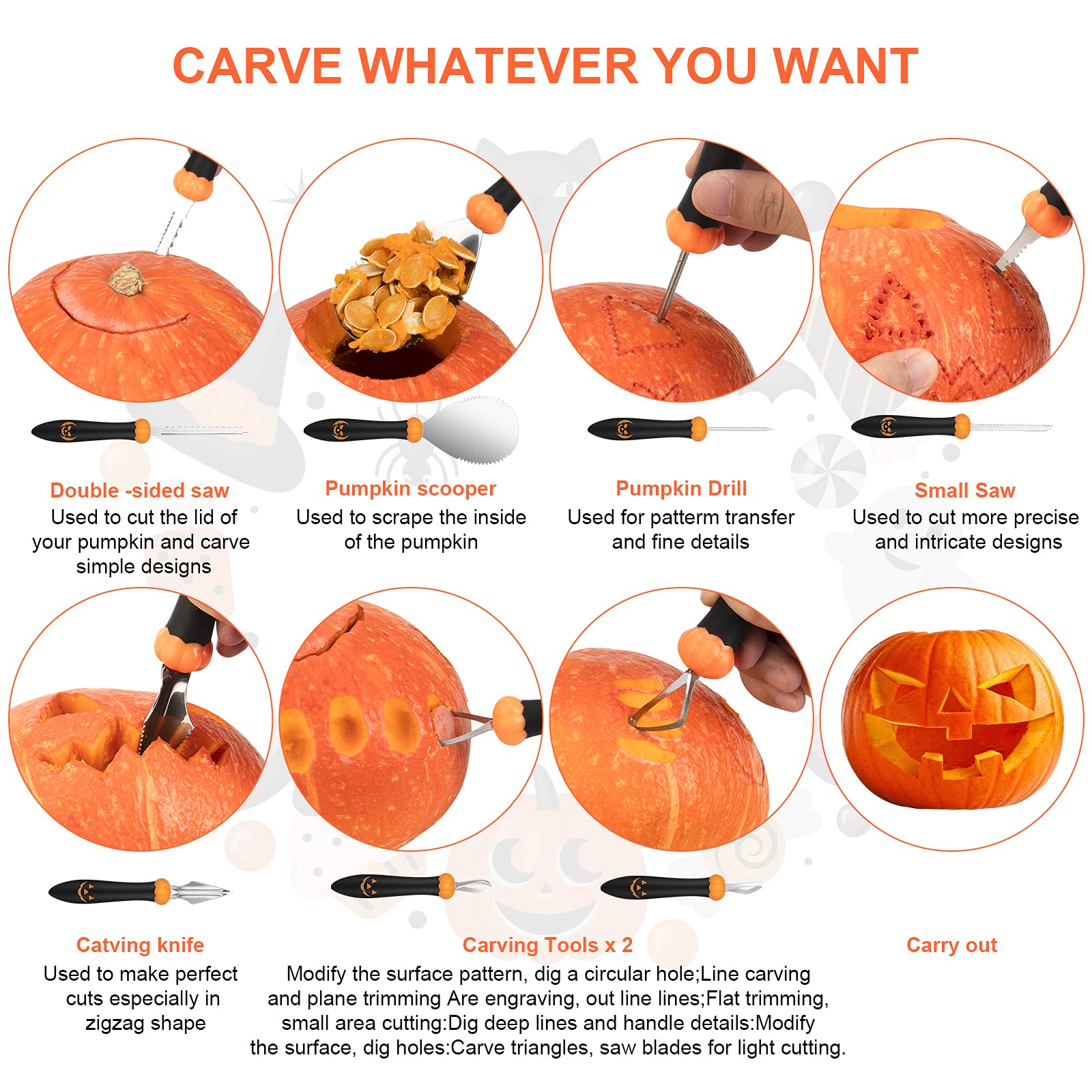 CARVE WHATEVER YOU WANT

Double -sided saw
Used to cut the lid of your pumpkin and carve simple designs

Pumpkin scooper
Used to scrape the inside of the pumpkin

Pumpkin Drill
Used for patterm transfer and fine details

Small Saw
Used to cut more precise and intricate designs

Catving knife
Used to make perfect cuts especially in zigzag shape

Carving Tools x 2
Modify the surface pattern, dig a circular hole;Line carving and plane trimming Are engraving, out line lines;Flat trimming, small area cutting:Dig deep lines and handle details:Modify the surface, dig holes:Carve triangles, saw blades for light cutting.

Carry out