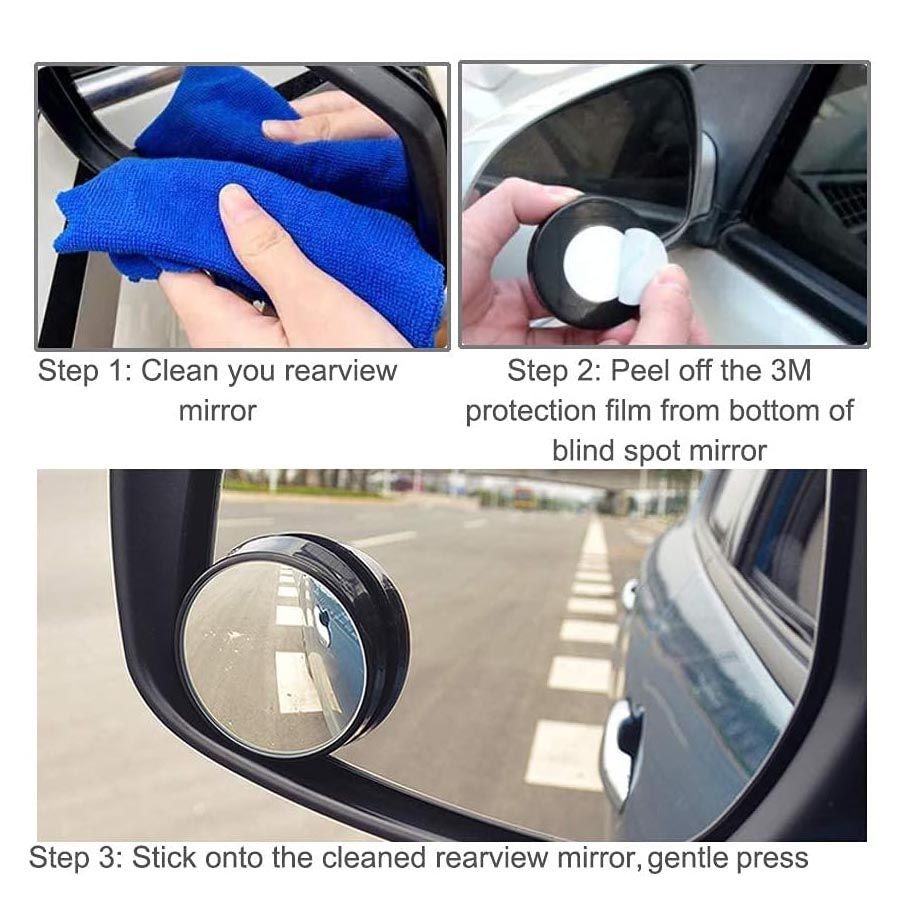 Step 1: Clean you rearview mirror

Step 2: Peel off the 3M protection film from bottom of blind spot mirror

Step 3: Stick onto the cleaned rearview mirror, gentle press