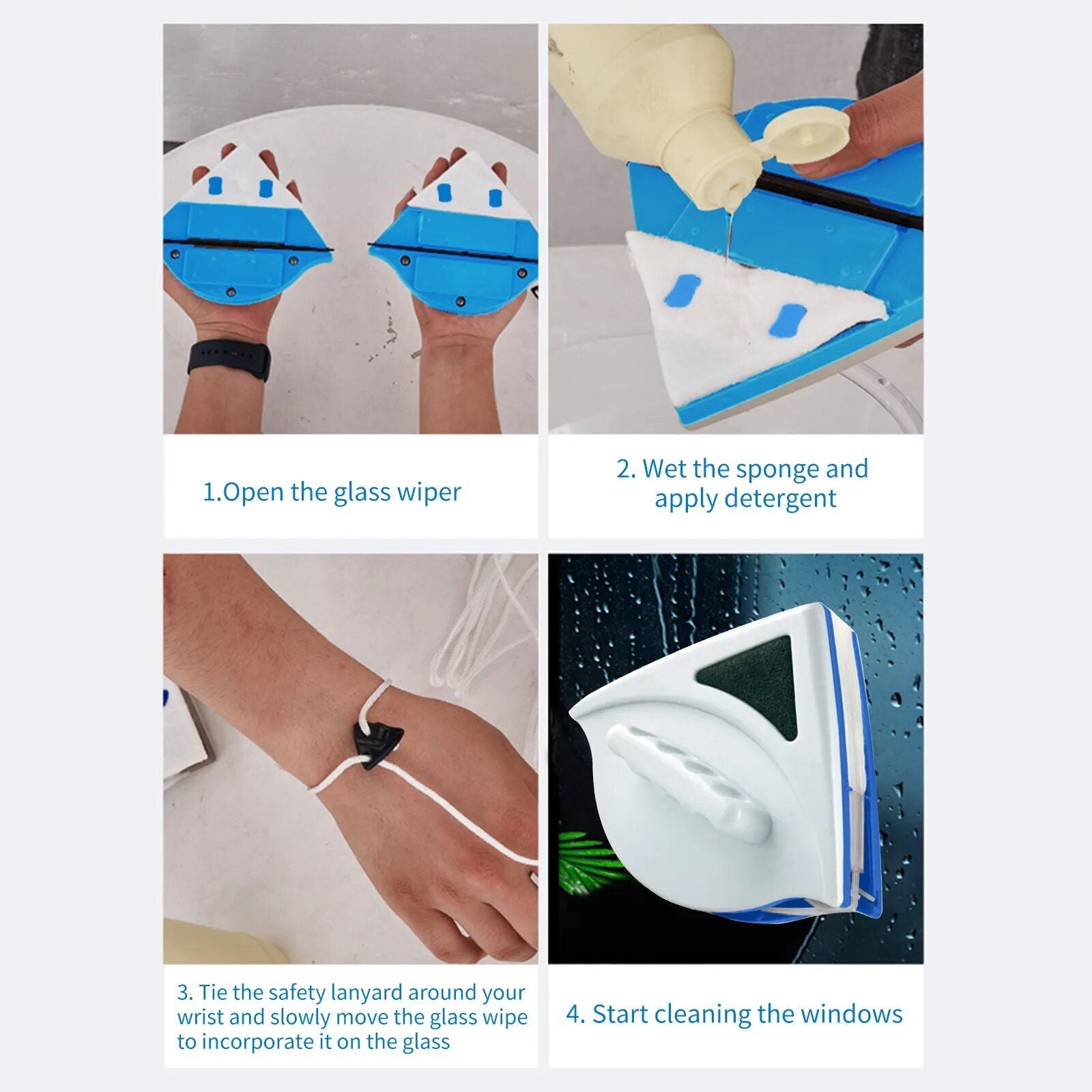 1.Open the glass wiper

2. Wet the sponge and apply detergent

3. Tie the safety lanyard around your wrist and slowly move the glass wipe to incorporate it on the glass

4. Start cleaning the windows