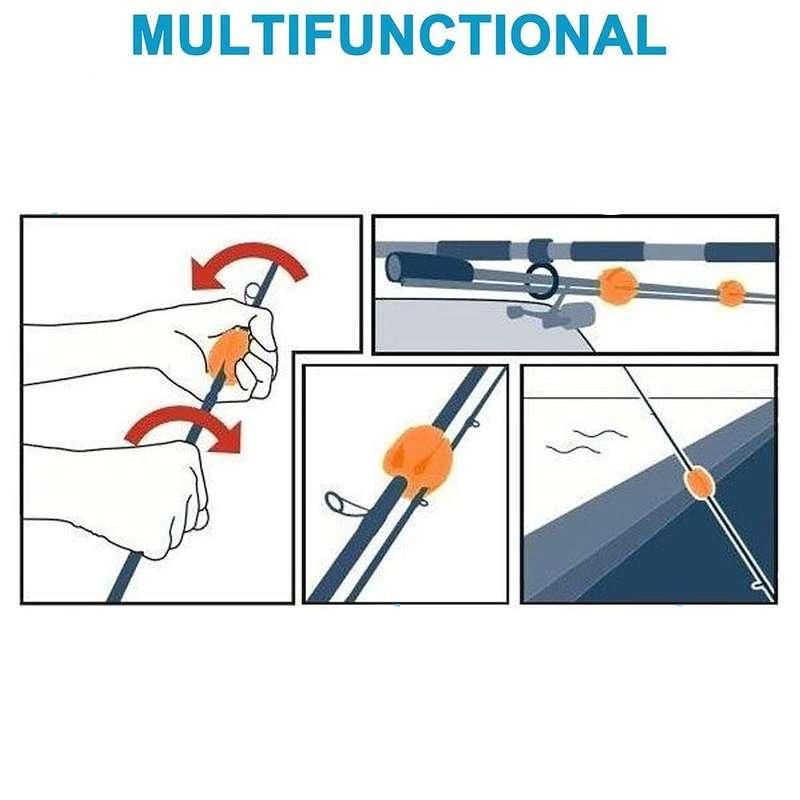 MULTIFUNCTIONAL