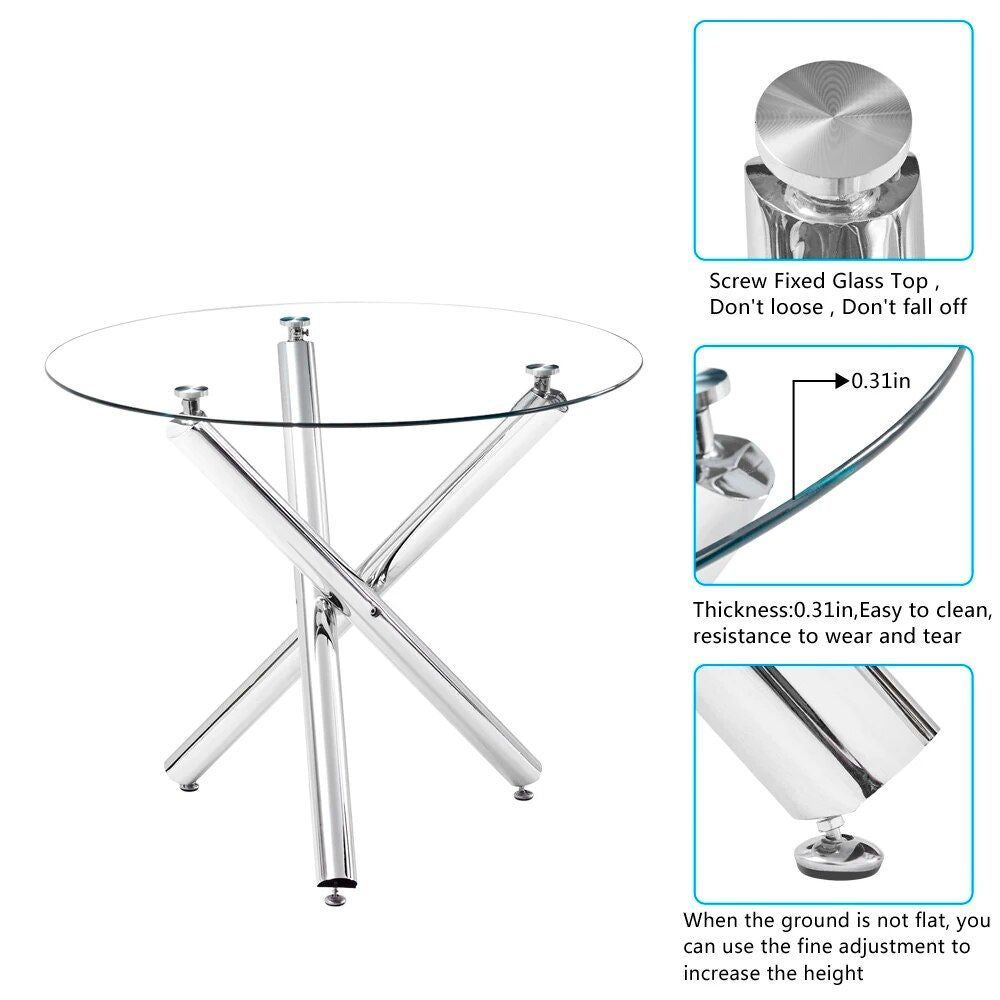 Screw Fixed Glass Top , Don't loose , Don't fall off

0.31in

Thickness:0.31in,Easy to clean, resistance to wear and tear

When the ground is not flat, you can use the fine adjustment to increase the height