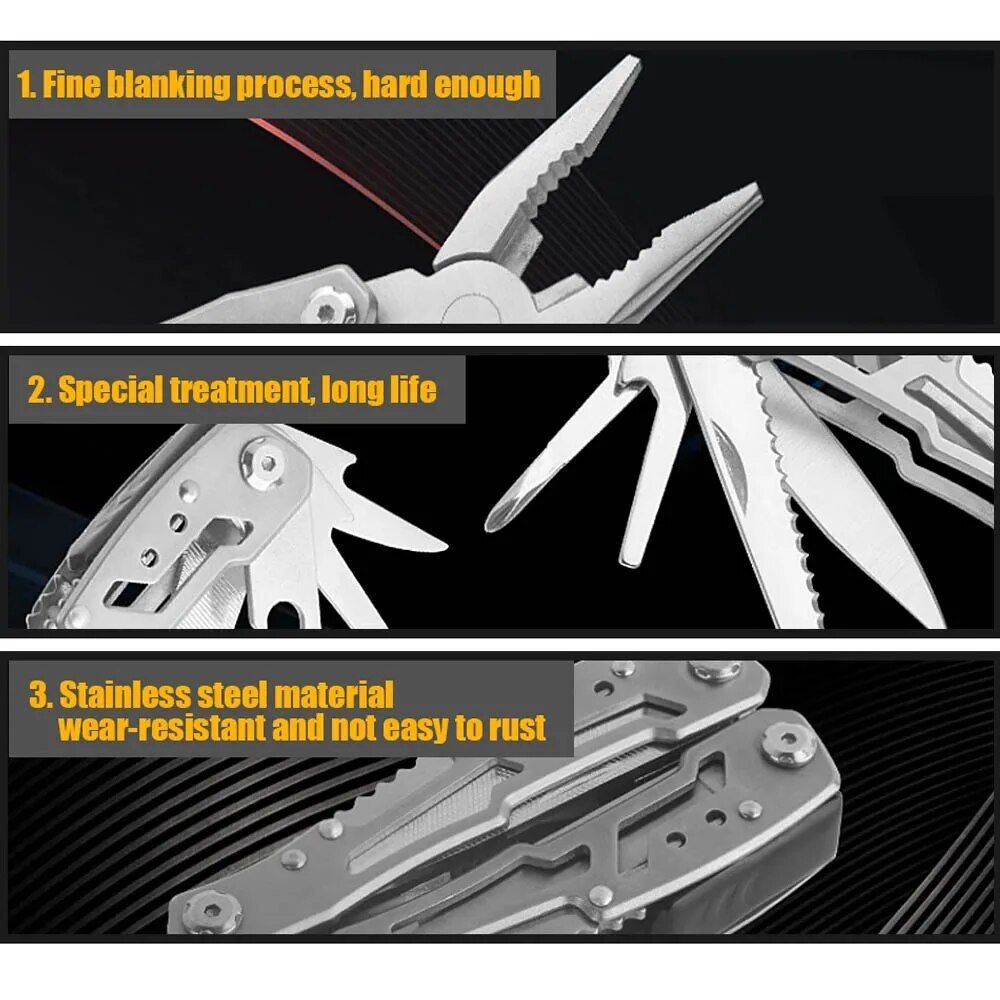 1. Fine blanking process, hard enough

2. Special treatment, long life

3. Stainless steel material
wear-resistant and not easy to rust