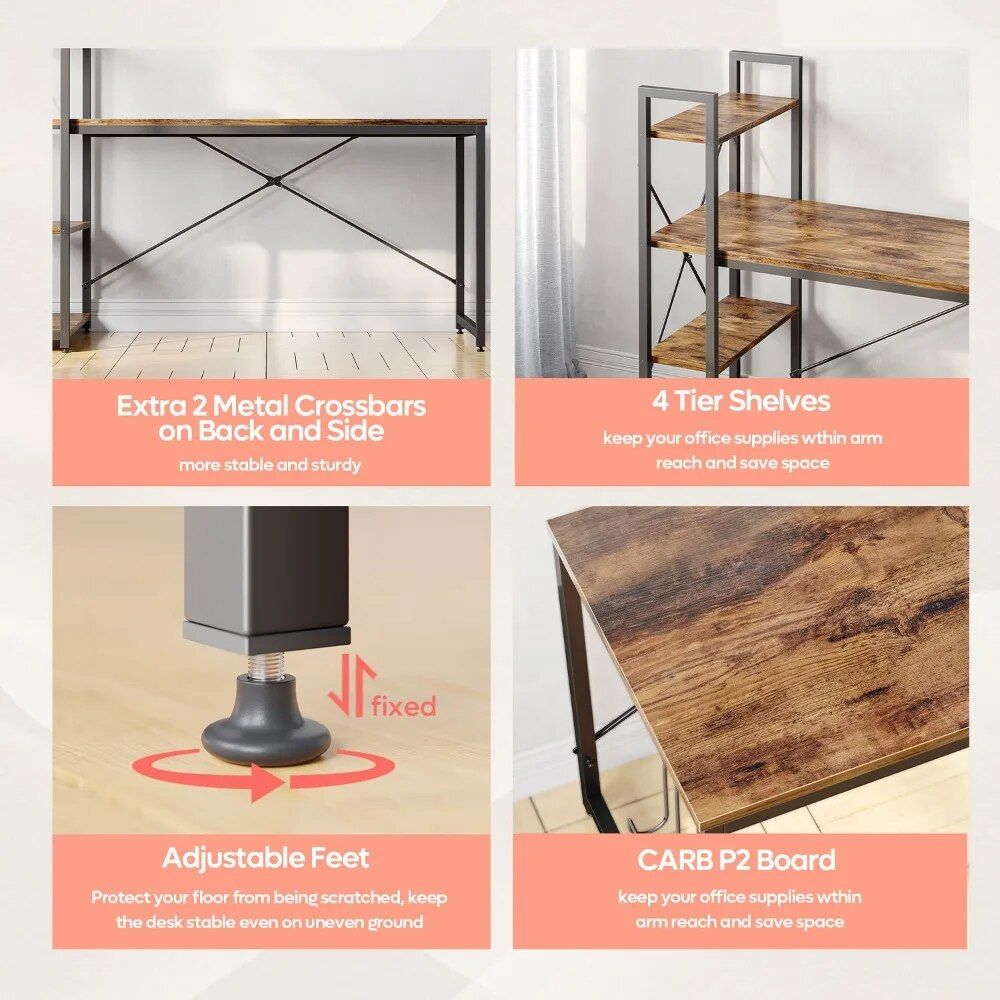 Extra 2 Metal Crossbars on Back and Side

more stable and sturdy

4 Tier Shelves

keep your office supplies wthin arm reach and save space

fixed

Adjustable Feet

Protect your floor from being scratched, keep the desk stable even on uneven ground

CARB P2 Board

keep your office supplies wthin arm reach and save space