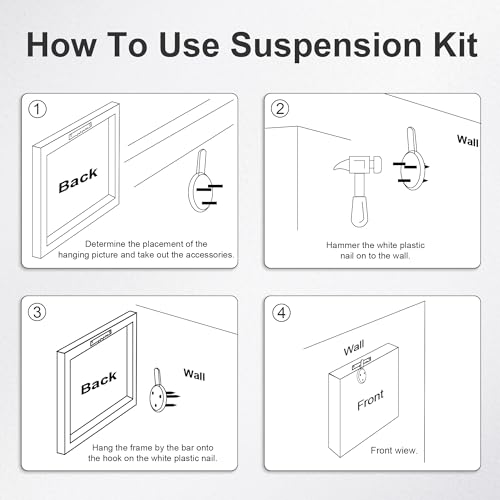 How To Use Suspension Kit

①

Back

Determine the placement of the hanging picture and take out the accessories.

②

Wall

Hammer the white plastic nail on to the wall.

③

Back

Wall

Hang the frame by the bar onto the hook on the white plastic nail.

④

Wall

Front

Front wiew.