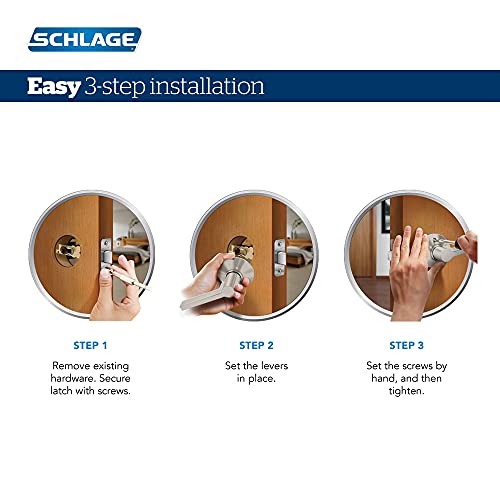 SCHLAGE

Easy 3-step installation

STEP 1

Remove existing hardware. Secure latch with screws.

STEP 2

Set the levers in place.

STEP 3

Set the screws by hand, and then tighten.