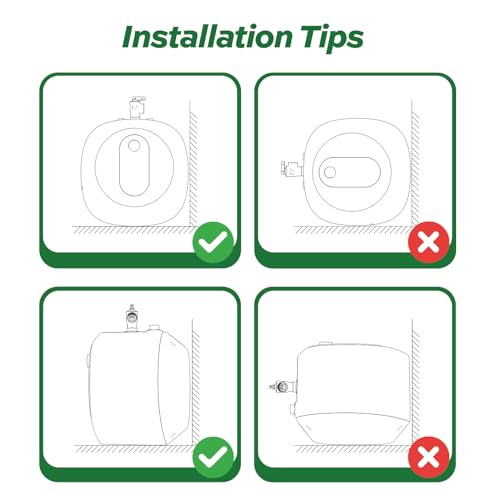 Installation Tips