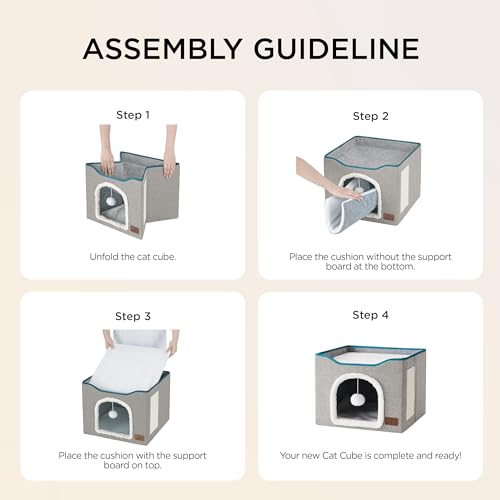 ASSEMBLY GUIDELINE

Step 1

Unfold the cat cube.

Step 2

Place the cushion without the support board at the bottom.

Step 3

Place the cushion with the support board on top.

Step 4

Your new Cat Cube is complete and ready!