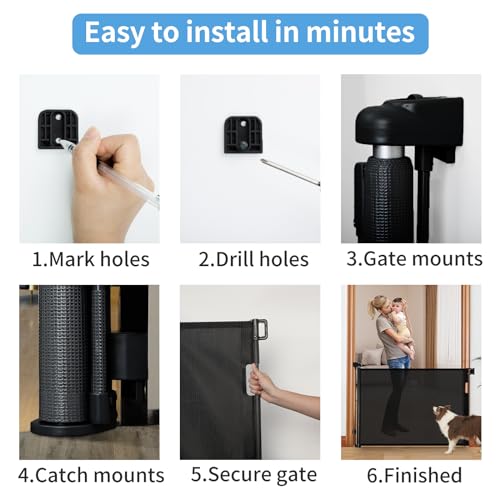 Easy to install in minutes

1.Mark holes

2.Drill holes

3.Gate mounts

4.Catch mounts

5.Secure gate

6.Finished