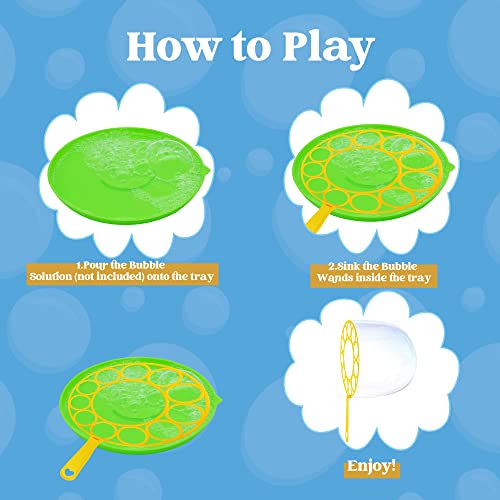 How to Play

1.Pour the Bubble Solution (not included) onto the tray

2.Sink the Bubble Wands inside the tray

Enjoy!