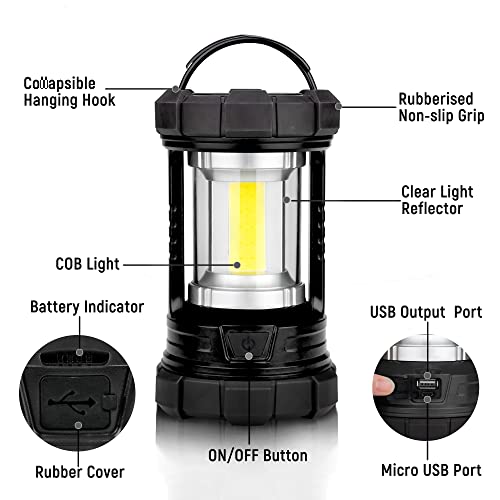 Collapsible Hanging Hook

Rubberised Non-slip Grip

Clear Light Reflector

COB Light

Battery Indicator

USB Output Port

Rubber Cover

ON/OFF Button

Micro USB Port