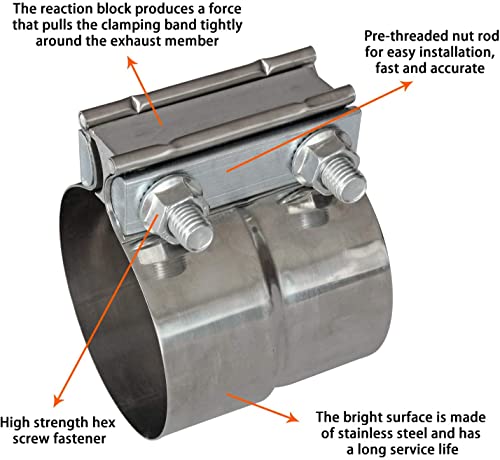 The reaction block produces a force that pulls the clamping band tightly around the exhaust member

Pre-threaded nut rod for easy installation, fast and accurate

High strength hex screw fastener

The bright surface is made of stainless steel and has a long service life