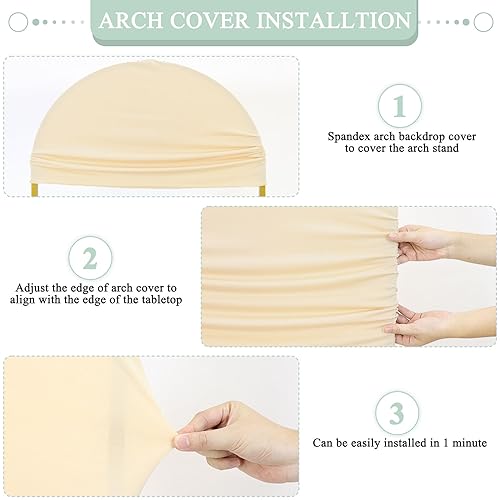 ARCH COVER INSTALLTION

1

Spandex arch backdrop cover to cover the arch stand

2

Adjust the edge of arch cover to align with the edge of the tabletop

3

Can be easily installed in 1 minute