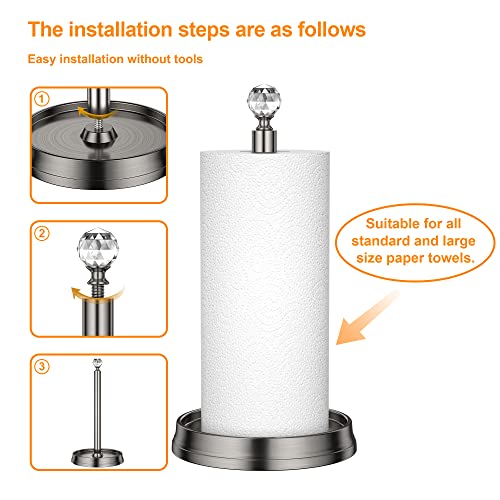 The installation steps are as follows

Easy installation without tools

①

②

③

Suitable for all standard and large size paper towels.