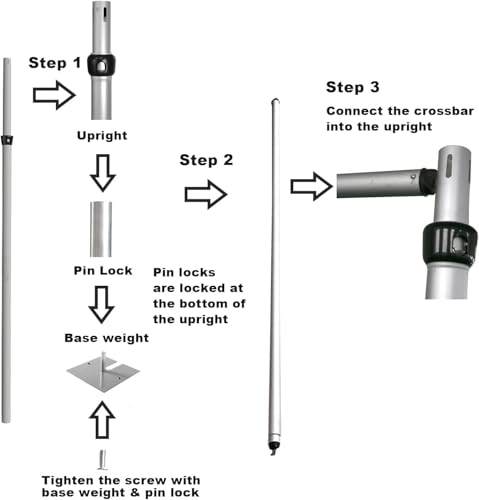 Step 1

Upright

Pin Lock

Pin locks are locked at the bottom of the upright

Base weight

Tighten the screw with base weight & pin lock

Step 2

Step 3

Connect the crossbar into the upright