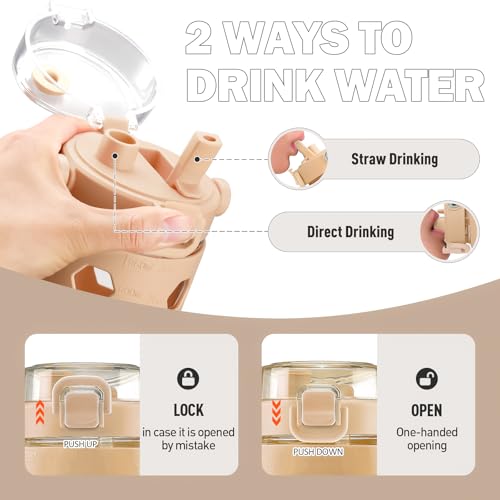 2 WAYS TO DRINK WATER

Straw Drinking

Direct Drinking

PUSH UP

LOCK
in case it is opened by mistake

PUSH DOWN

OPEN
One-handed opening