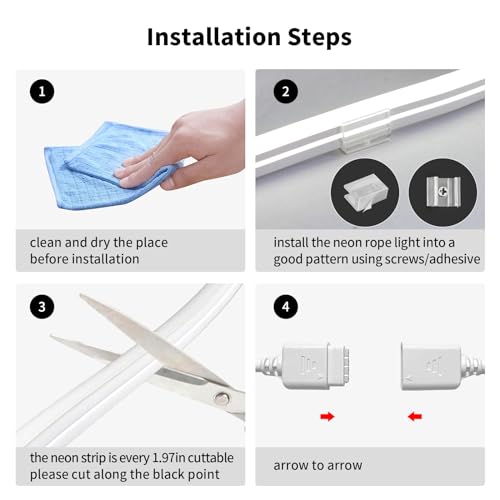 Installation Steps

1

clean and dry the place before installation

2

install the neon rope light into a good pattern using screws/adhesive

3

the neon strip is every 1.97in cuttable please cut along the black point

4

arrow to arrow