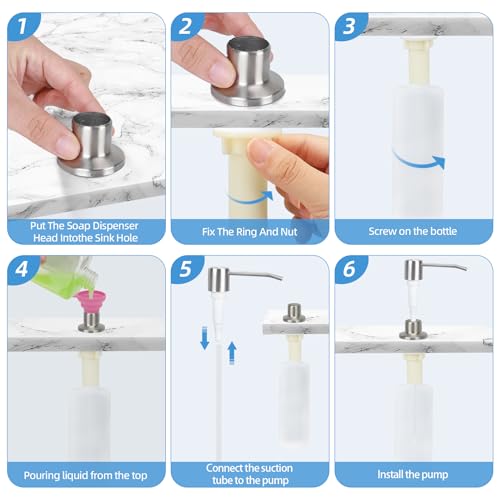 1

Put The Soap Dispenser Head Intothe Sink Hole

2

Fix The Ring And Nut

3

Screw on the bottle

4

Pouring liquid from the top

5

Connect the suction tube to the pump

6

Install the pump