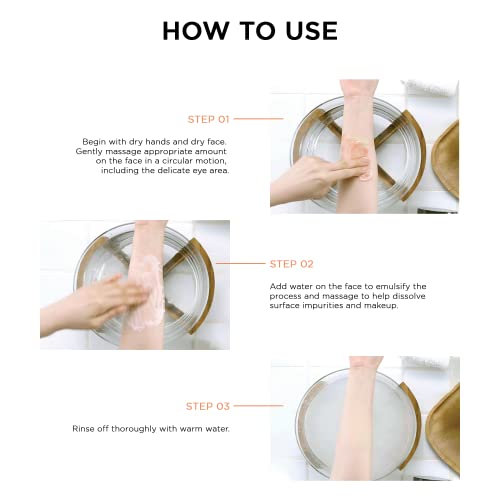 HOW TO USE

STEP 01

Begin with dry hands and dry face. Gently massage appropriate amount on the face in a circular motion, including the delicate eye area.

STEP 02

Add water on the face to emulsify the process and massage to help dissolve surface impurities and makeup.

STEP 03

Rinse off thoroughly with warm water.