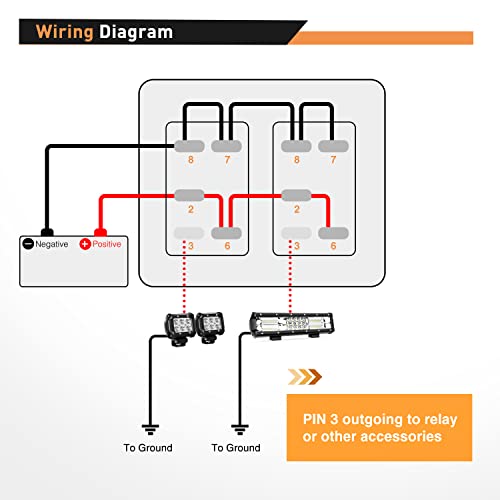 Wiring Diagram

8
7
8
7
2
2
3
6
3
6

Negative
Positive

To Ground
To Ground

PIN 3 outgoing to relay or other accessories