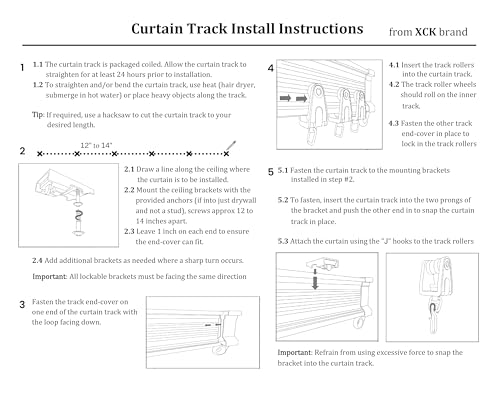 Curtain Track Install Instructions from XCK brand

1 1.1 The curtain track is packaged coiled. Allow the curtain track to straighten for at least 24 hours prior to installation.

1.2 To straighten and/or bend the curtain track, use heat (hair dryer, submerge in hot water) or place heavy objects along the track.

Tip: If required, use a hacksaw to cut the curtain track to your desired length.

2 12" to 14"

2.1 Draw a line along the ceiling where the curtain is to be installed.

2.2 Mount the ceiling brackets with the provided anchors (if into just drywall and not a stud), screws approx 12 to 14 inches apart.

2.3 Leave 1 inch on each end to ensure the end-cover can fit.

2.4 Add additional brackets as needed where a sharp turn occurs.

Important: All lockable brackets must be facing the same direction

3 Fasten the track end-cover on one end of the curtain track with the loop facing down.

4 4.1 Insert the track rollers into the curtain track.

4.2 The track roller wheels should roll on the inner track.

4.3 Fasten the other track end-cover in place to lock in the track rollers

5 5.1 Fasten the curtain track to the mounting brackets installed in step #2.

5.2 To fasten, insert the curtain track into the two prongs of the bracket and push the other end in to snap the curtain track in place.

5.3 Attach the curtain using the "J" hooks to the track rollers

Important: Refrain from using excessive force to snap the bracket into the curtain track.