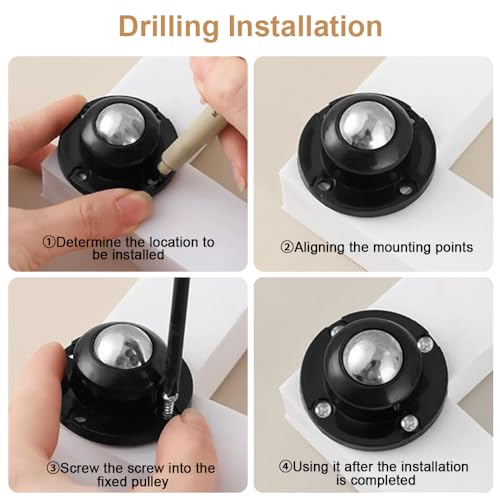 Drilling Installation

①Determine the location to be installed

②Aligning the mounting points

③Screw the screw into the fixed pulley

④Using it after the installation is completed