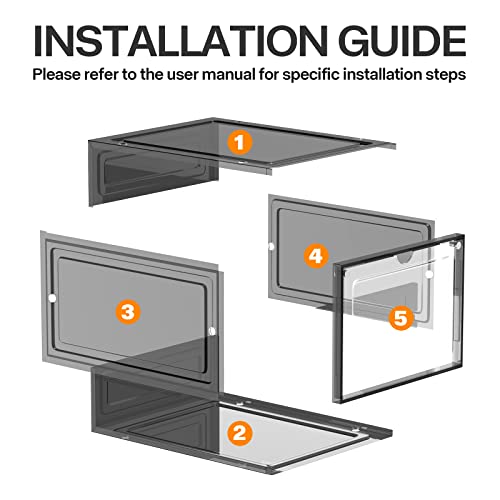 INSTALLATION GUIDE
Please refer to the user manual for specific installation steps

1
4
3
5
2