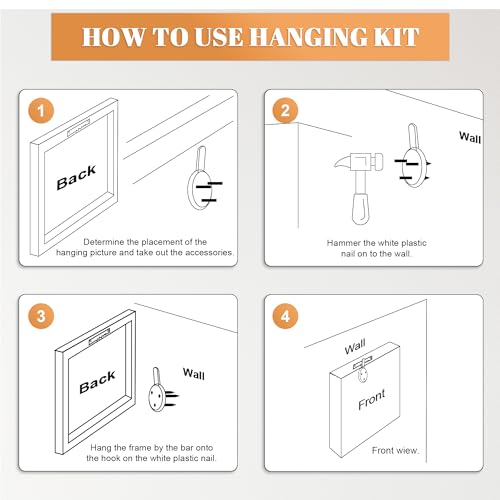 HOW TO USE HANGING KIT

1

Back

Determine the placement of the hanging picture and take out the accessories.

2

Wall

Hammer the white plastic nail on to the wall.

3

Back

Wall

Hang the frame by the bar onto the hook on the white plastic nail.

4

Wall

Front

Front wiew.