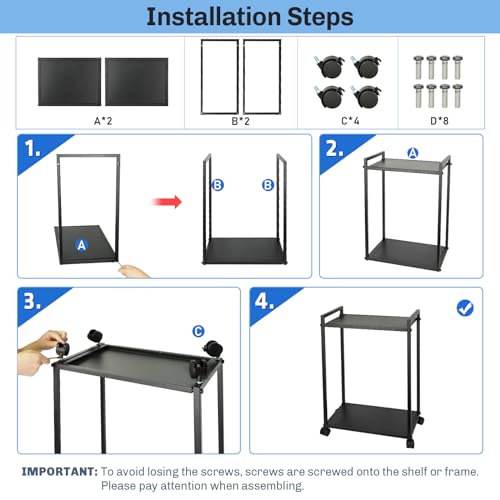 Installation Steps

A*2

B*2

C*4

D*8

1.

A

B

B

2.

A

3.

C

4.

IMPORTANT: To avoid losing the screws, screws are screwed onto the shelf or frame. Please pay attention when assembling.