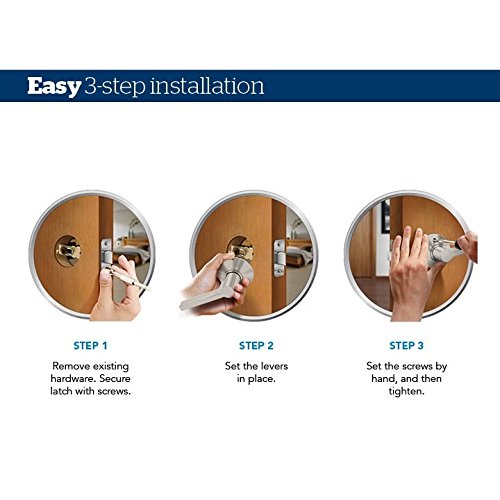 Easy 3-step installation

STEP 1

Remove existing hardware. Secure latch with screws.

STEP 2

Set the levers in place.

STEP 3

Set the screws by hand, and then tighten.