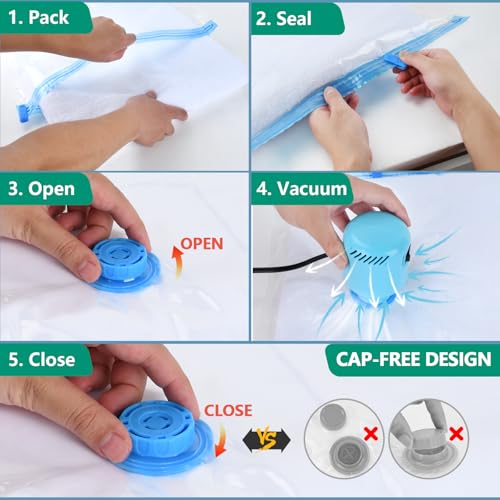 1. Pack

2. Seal

3. Open

OPEN

4. Vacuum

5. Close

CLOSE

VS

CAP-FREE DESIGN