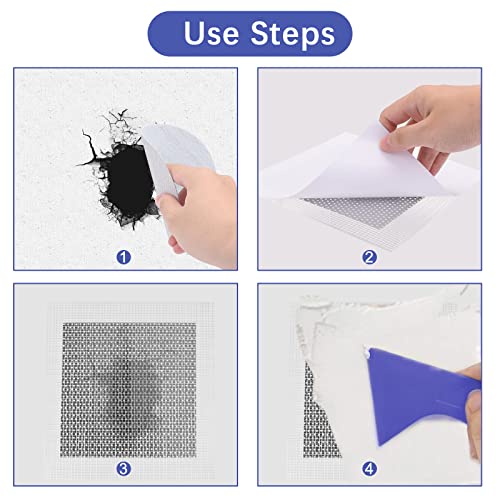 Use Steps

1

2

3

4