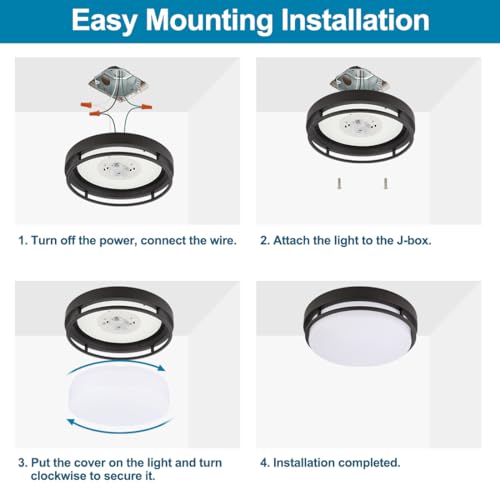 Easy Mounting Installation

1. Turn off the power, connect the wire.

2. Attach the light to the J-box.

3. Put the cover on the light and turn clockwise to secure it.

4. Installation completed.