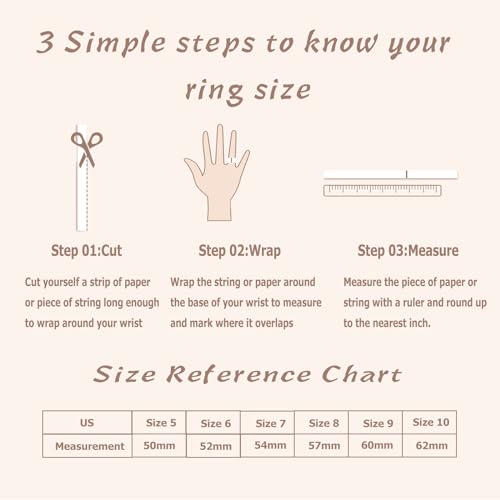 3 Simple steps to know your ring size

Step 01:Cut

Cut yourself a strip of paper or piece of string long enough to wrap around your wrist

Step 02:Wrap

Wrap the string or paper around the base of your wrist to measure and mark where it overlaps

Step 03:Measure

Measure the piece of paper or string with a ruler and round up to the nearest inch.

Size Reference Chart

| US | Size 5 | Size 6 | Size 7 | Size 8 | Size 9 | Size 10 |
|---|---|---|---|---|---|---|
| Measurement | 50mm | 52mm | 54mm | 57mm | 60mm | 62mm |