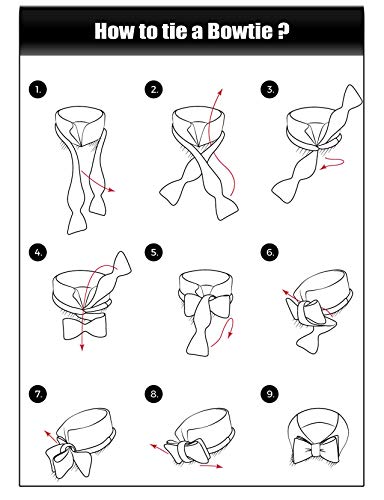 How to tie a Bowtie ?

1.

2.

3.

4.

5.

6.

7.

8.

9.