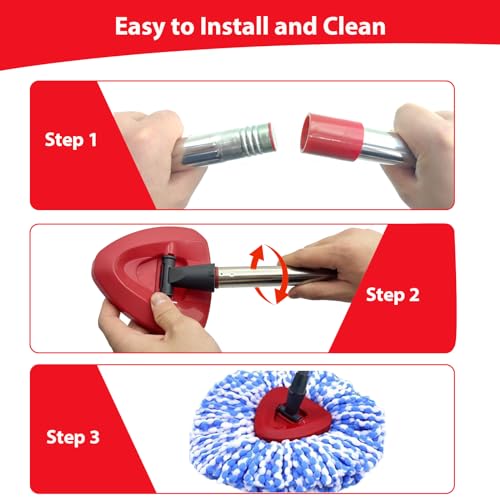 Easy to Install and Clean

Step 1

Step 2

Step 3