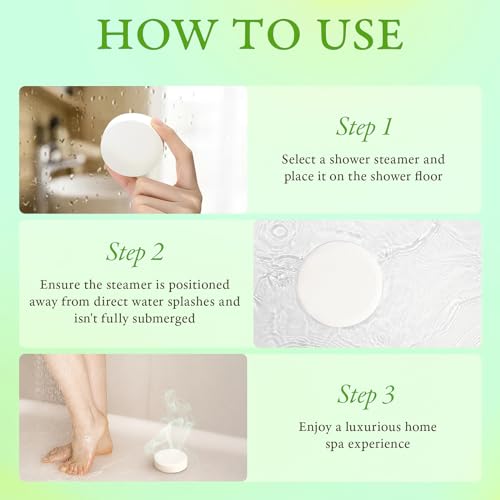 HOW TO USE

Step 1

Select a shower steamer and place it on the shower floor

Step 2

Ensure the steamer is positioned away from direct water splashes and isn't fully submerged

Step 3

Enjoy a luxurious home spa experience