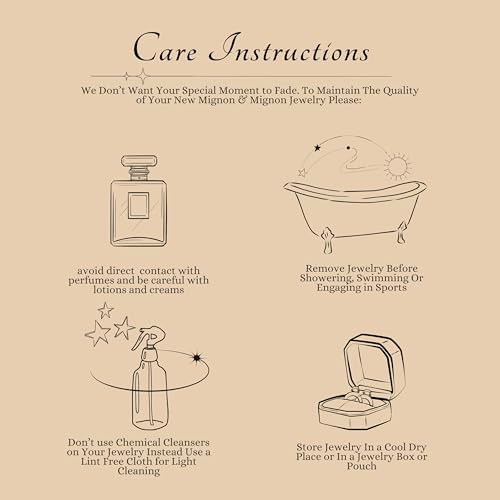 Care Instructions

We Don't Want Your Special Moment to Fade. To Maintain The Quality of Your New Mignon & Mignon Jewelry Please:

avoid direct contact with perfumes and be careful with lotions and creams

Remove Jewelry Before Showering, Swimming Or Engaging in Sports

Don't use Chemical Cleansers on Your Jewelry Instead Use a Lint Free Cloth for Light Cleaning

Store Jewelry In a Cool Dry Place or In a Jewelry Box or Pouch