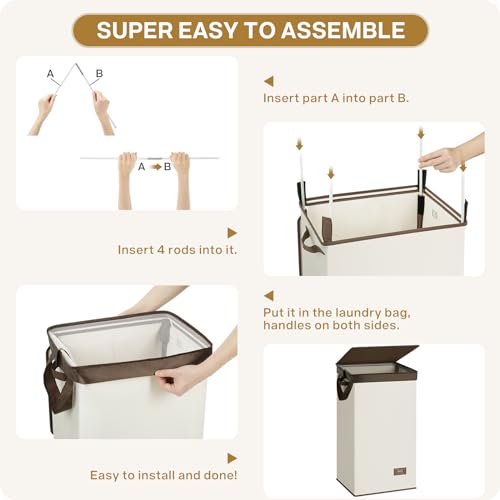 SUPER EASY TO ASSEMBLE

A B

A B

Insert part A into part B.

Insert 4 rods into it.

Put it in the laundry bag, handles on both sides.

Easy to install and done!