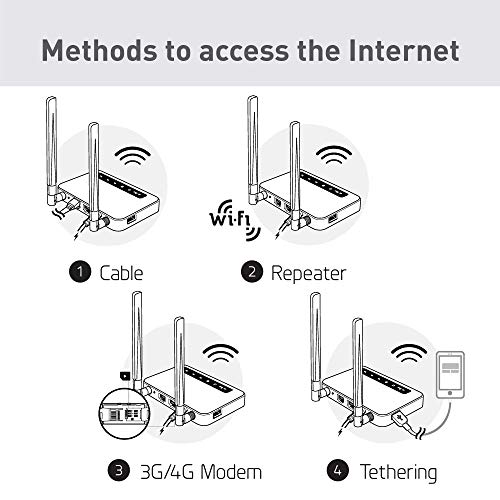 Methods to access the Internet

Wi-Fi

1 Cable

2 Repeater

3 3G/4G Modem

4 Tethering