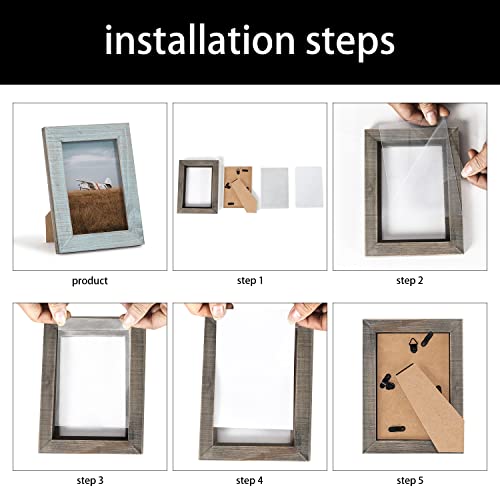 installation steps

product

step 1

step 2

step 3

step 4

step 5