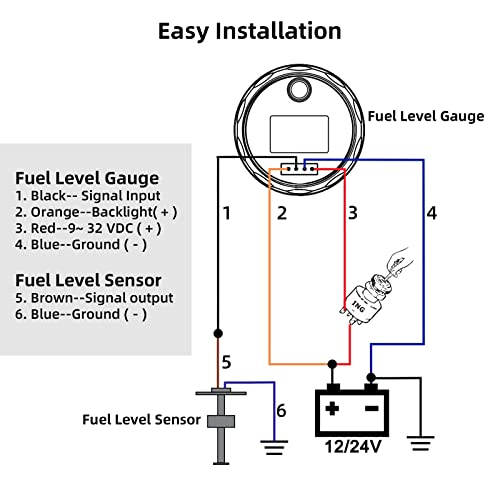 Easy Installation

Fuel Level Gauge

Fuel Level Gauge
1. Black-- Signal Input
2. Orange--Backlight( + )
3. Red--9~ 32 VDC ( + )
4. Blue--Ground ( - )

Fuel Level Sensor
5. Brown--Signal output
6. Blue--Ground ( - )

1
2
3
4

ING

5

6

Fuel Level Sensor

+ -

12/24V