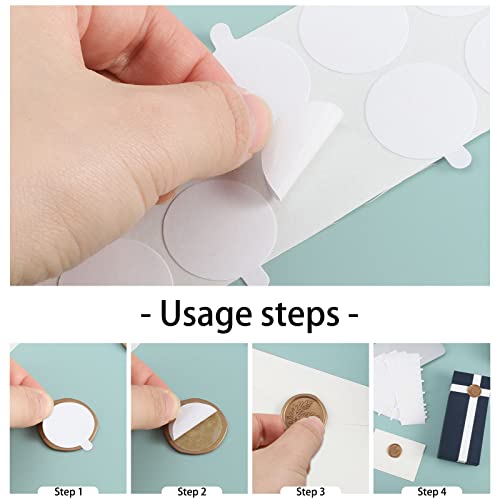 - Usage steps -

Step 1

Step 2

Step 3

Step 4